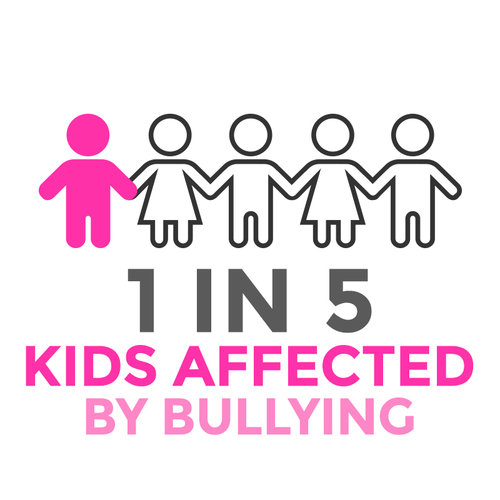 1 IN 5
KIDS AFFECTED
BY BULLYING